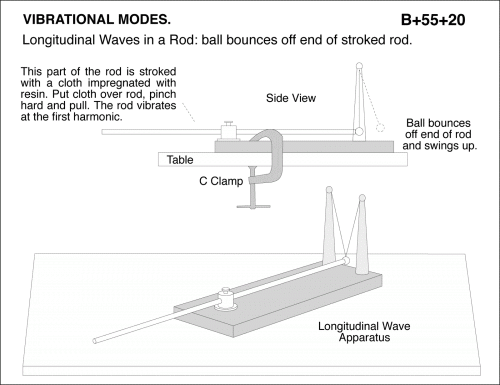 VIBRATIONAL MODES.

B+55+20

Longitudinal Waves in a Rod: ball bounces off end of stroked rod.

This part of the rod is stroked with a cloth impregnated with resin. Put cloth over rod, pinch hard and pull. The rod vibrates at the first harmonic.

Side View

Ball bounces off end of rod and swings up.

Table

C Clamp

Longitudinal Wave Apparatus