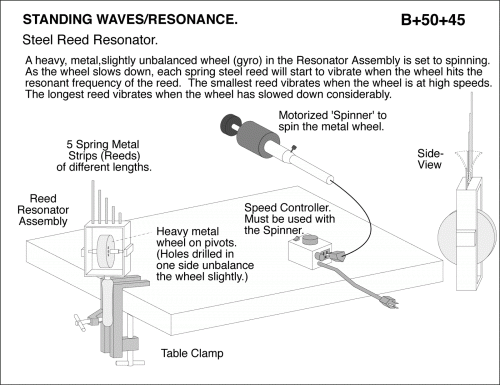 STANDING WAVES/RESONANCE.

B+50+45

Steel Reed Resonator.

A heavy, metal,slightly unbalanced wheel (gyro) in the Resonator Assembly is set to spinning. As the wheel slows down, each spring steel reed will start to vibrate when the wheel hits the resonant frequency of the reed. The smallest reed vibrates when the wheel is at high speeds. The longest reed vibrates when the wheel has slowed down considerably.

Motorized 'Spinner' to spin the metal wheel.

5 Spring Metal Strips (Reeds) of different lengths.

Side-View

Reed Resonator Assembly

Speed Controller. Must be used with the Spinner.

Heavy metal wheel on pivots. (Holes drilled in one side unbalance the wheel slightly.)

Table Clamp