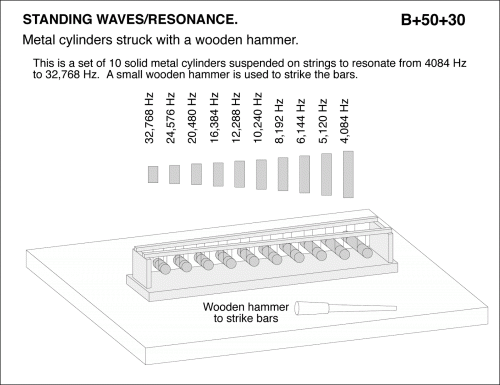 STANDING WAVES/RESONANCE.

B+50+30

Metal cylinders struck with a wooden hammer.

This is a set of 10 solid metal cylinders suspended on strings to resonate from 4084 Hz to 32,768 Hz. A small wooden hammer is used to strike the bars.

32,768 Hz
24,576 Hz
20,480 Hz
16,384 Hz
12,288 Hz
10,240 Hz
8,192 Hz
6,144 Hz
5,120 Hz
4,084 Hz

Wooden hammer to strike bars