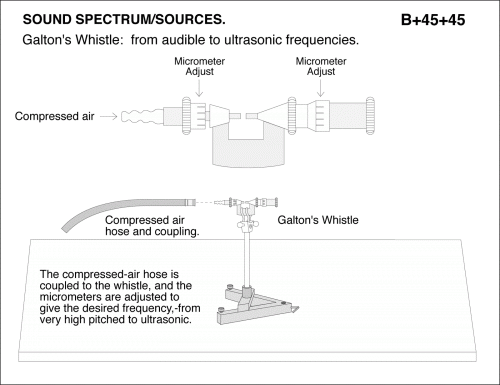 SOUND SPECTRUM/SOURCES.

B+45+45

Galton's Whistle: from audible to ultrasonic frequencies.

Micrometer Adjust

Micrometer Adjust

Compressed air

Compressed air hose and coupling.

Galton's Whistle

The compressed-air hose is coupled to the whistle, and the micrometers are adjusted to give the desired frequency,-from very high pitched to ultrasonic.