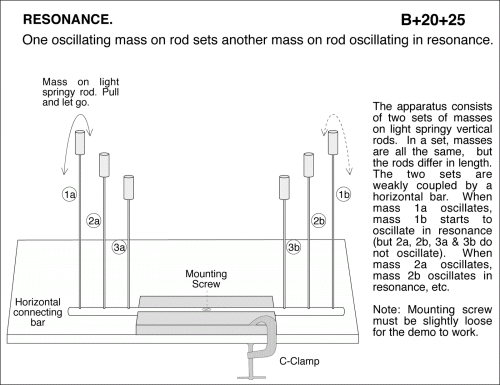 RESONANCE.

B+20+25

One oscillating mass on rod sets another mass on rod oscillating in resonance.

Mass on light springy rod. Pull and let go.

1a

2a

3a

3b

2b

1b

Mounting Screw

Horizontal connecting bar

C-Clamp

The apparatus consists of two sets of masses on light springy vertical rods. In a set, masses are all the same, but the rods differ in length. The two sets are weakly coupled by a horizontal bar. When mass 1a oscillates, mass 1b starts to oscillate in resonance (but 2a, 2b, 3a & 3b do not oscillate). When mass 2a oscillates, mass 2b oscillates in resonance, etc.

Note: Mounting screw must be slightly loose for the demo to work.