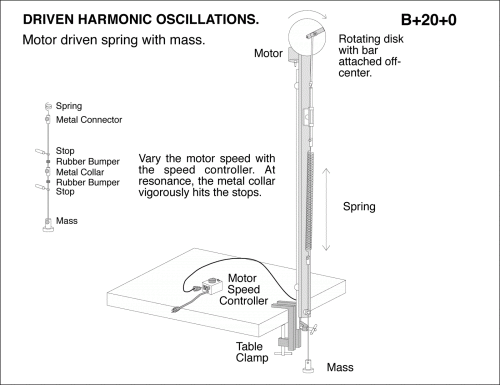 DRIVEN HARMONIC OSCILLATIONS.

B+20+0

Motor driven spring with mass.

Motor

Rotating disk with bar attached off-center.

Spring
Metal Connector

Stop
Rubber Bumper
Metal Collar
Rubber Bumper
Stop

Mass

Vary the motor speed with the speed controller. At resonance, the metal collar vigorously hits the stops.

Spring

Motor Speed Controller

Table Clamp

Mass