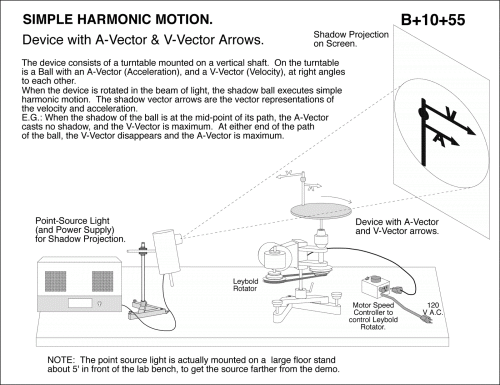 SIMPLE HARMONIC MOTION.

B+10+55

Device with A-Vector & V-Vector Arrows.

Shadow Projection on Screen.

The device consists of a turntable mounted on a vertical shaft. On the turntable is a Ball with an A-Vector (Acceleration), and a V-Vector (Velocity), at right angles to each other.
When the device is rotated in the beam of light, the shadow ball executes simple harmonic motion. The shadow vector arrows are the vector representations of the velocity and acceleration.
E.G.: When the shadow of the ball is at the mid-point of its path, the A-Vector casts no shadow, and the V-Vector is maximum. At either end of the path of the ball, the V-Vector disappears and the A-Vector is maximum.

V

A

V

A

Point-Source Light (and Power Supply) for Shadow Projection.

Device with A-Vector and V-Vector arrows.

Leybold Rotator

Motor Speed Controller to control Leybold Rotator.

120 V A.C.

NOTE: The point source light is actually mounted on a large floor stand about 5' in front of the lab bench, to get the source farther from the demo.