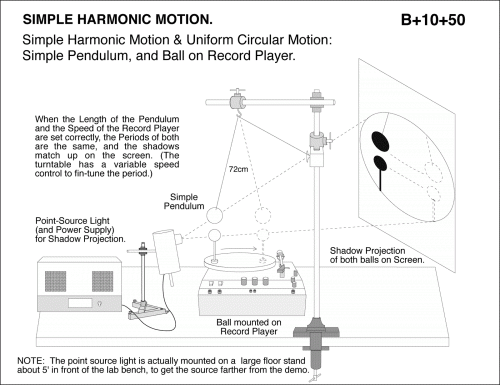 SIMPLE HARMONIC MOTION.

B+10+50

Simple Harmonic Motion & Uniform Circular Motion: Simple Pendulum, and Ball on Record Player.

When the Length of the Pendulum and the Speed of the Record Player are set correctly, the Periods of both are the same, and the shadows match up on the screen. (The turntable has a variable speed control to fin-tune the period.)

72cm

Simple Pendulum

Point-Source Light (and Power Supply) for Shadow Projection.

Shadow Projection of both balls on Screen.

Ball mounted on Record Player

NOTE: The point source light is actually mounted on a large floor stand about 5' in front of the lab bench, to get the source farther from the demo.