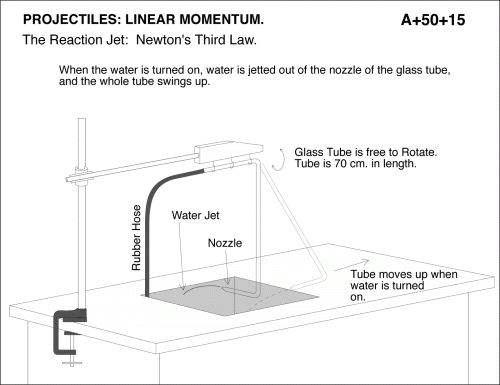 PROJECTILES: LINEAR MOMENTUM.

A+50+15

The Reaction Jet: Newton's Third Law.

When the water is turned on, water is jetted out of the nozzle of the glass tube, and the whole tube swings up.

Glass Tube is free to Rotate. Tube is 70 cm. in length.

Rubber Hose

Water Jet

Nozzle

Tube moves up when water is turned on.