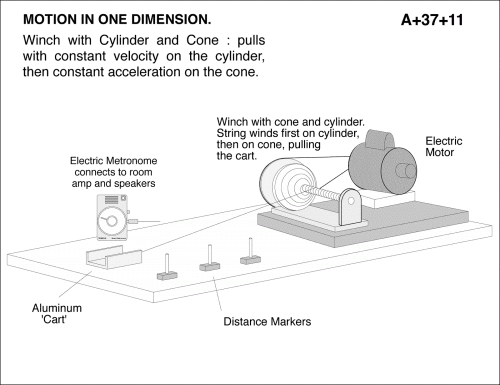 MOTION IN ONE DIMENSION.

A+37+11

Winch with Cylinder and Cone : pulls with constant velocity on the cylinder, then constant acceleration on the cone.

Winch with cone and cylinder. String winds first on cylinder, then on cone, pulling the cart.

Electric Motor

Electric Metronome connects to room amp and speakers

Aluminum 'Cart'

Distance Markers