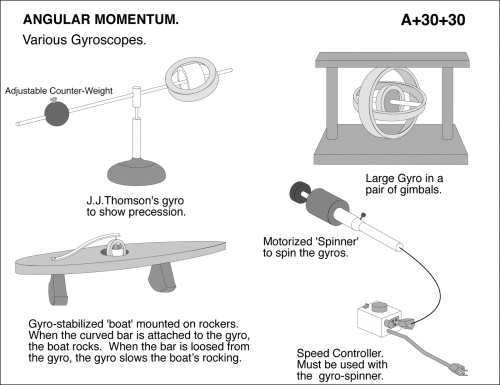 ANGULAR MOMENTUM.

A+30+30

Various Gyroscopes.

Adjustable Counter-Weight

J.J.Thomson's gyro to show precession.

Large Gyro in a pair of gimbals.

Motorized 'Spinner' to spin the gyros.

Gyro-stabilized 'boat' mounted on rockers. When the curved bar is attached to the gyro, the boat rocks. When the bar is loosed from the gyro, the gyro slows the boat's rocking.

Speed Controller. Must be used with the gyro-spinner.