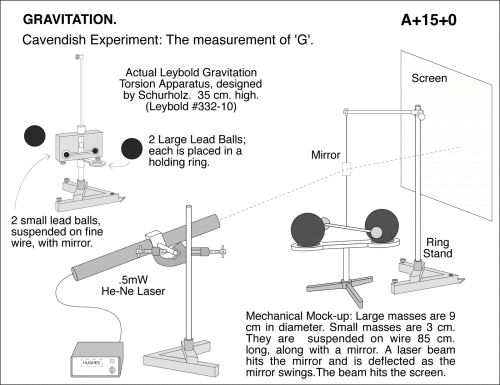 GRAVITATION.

A+15+0

Cavendish Experiment: The measurement of 'G'.

Actual Leybold Gravitation Torsion Apparatus, designed by Schurholz. 35 cm. high. (Leybold #332-10)

2 Large Lead Balls; each is placed in a holding ring.

2 small lead balls, suspended on fine wire, with mirror.

Screen

Mirror

Ring Stand

.5mW He-Ne Laser

HUGHES

Mechanical Mock-up: Large masses are 9 cm in diameter. Small masses are 3 cm. They are suspended on wire 85 cm. long, along with a mirror. A laser beam hits the mirror and is deflected as the mirror swings.The beam hits the screen.