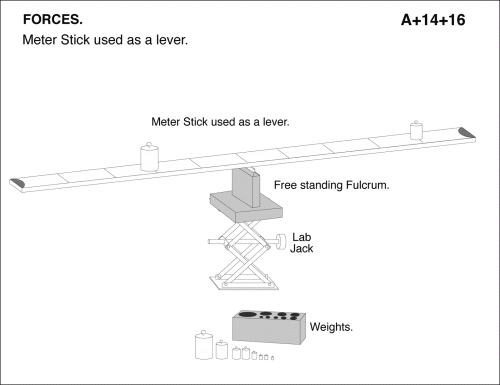 FORCES.

A+14+16

Meter Stick used as a lever.

Meter Stick used as a lever.

Free standing Fulcrum.

Lab Jack

Weights.