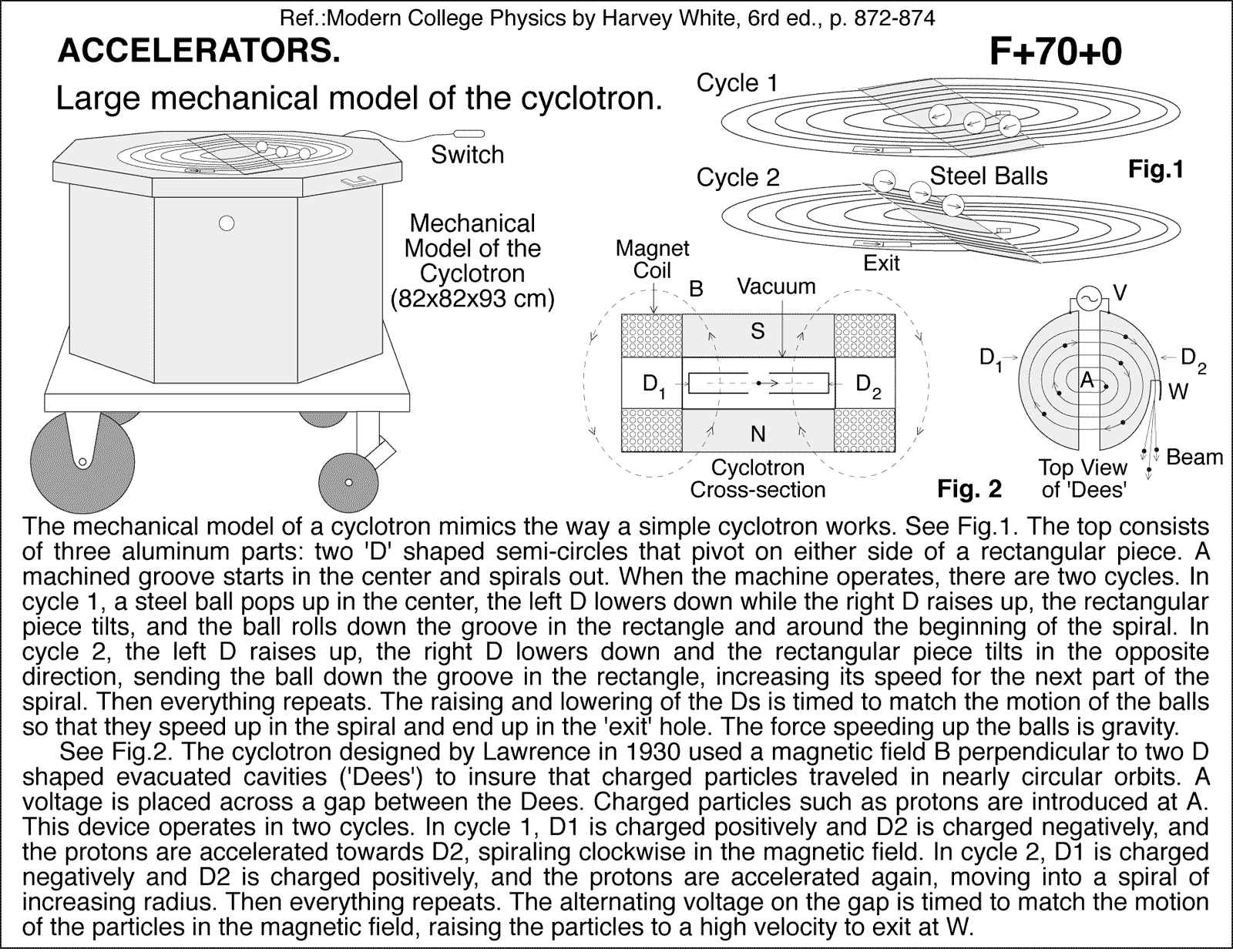 Ref.:Modern College Physics by Harvey White, 6rd ed., p. 872-874

ACCELERATORS.

F+70+0

Large mechanical model of the cyclotron.

Switch

Mechanical Model of the Cyclotron (82x82x93 cm)

Cycle 1

Cycle 2

Steel Balls

Fig.1

Exit

Magnet Coil

B

Vacuum

S

$D_1$

$D_2$

N

Cyclotron Cross-section

Fig. 2

V

$D_1$

$D_2$

A

W

Beam

Top View of 'Dees'

The mechanical model of a cyclotron mimics the way a simple cyclotron works. See Fig.1. The top consists of three aluminum parts: two 'D' shaped semi-circles that pivot on either side of a rectangular piece. A machined groove starts in the center and spirals out. When the machine operates, there are two cycles. In cycle 1, a steel ball pops up in the center, the left D lowers down while the right D raises up, the rectangular piece tilts, and the ball rolls down the groove in the rectangle and around the beginning of the spiral. In cycle 2, the left D raises up, the right D lowers down and the rectangular piece tilts in the opposite direction, sending the ball down the groove in the rectangle, increasing its speed for the next part of the spiral. Then everything repeats. The raising and lowering of the Ds is timed to match the motion of the balls so that they speed up in the spiral and end up in the 'exit' hole. The force speeding up the balls is gravity.

See Fig.2. The cyclotron designed by Lawrence in 1930 used a magnetic field B perpendicular to two D shaped evacuated cavities ('Dees') to insure that charged particles traveled in nearly circular orbits. A voltage is placed across a gap between the Dees. Charged particles such as protons are introduced at A. This device operates in two cycles. In cycle 1, D1 is charged positively and D2 is charged negatively, and the protons are accelerated towards D2, spiraling clockwise in the magnetic field. In cycle 2, D1 is charged negatively and D2 is charged positively, and the protons are accelerated again, moving into a spiral of increasing radius. Then everything repeats. The alternating voltage on the gap is timed to match the motion of the particles in the magnetic field, raising the particles to a high velocity to exit at W.