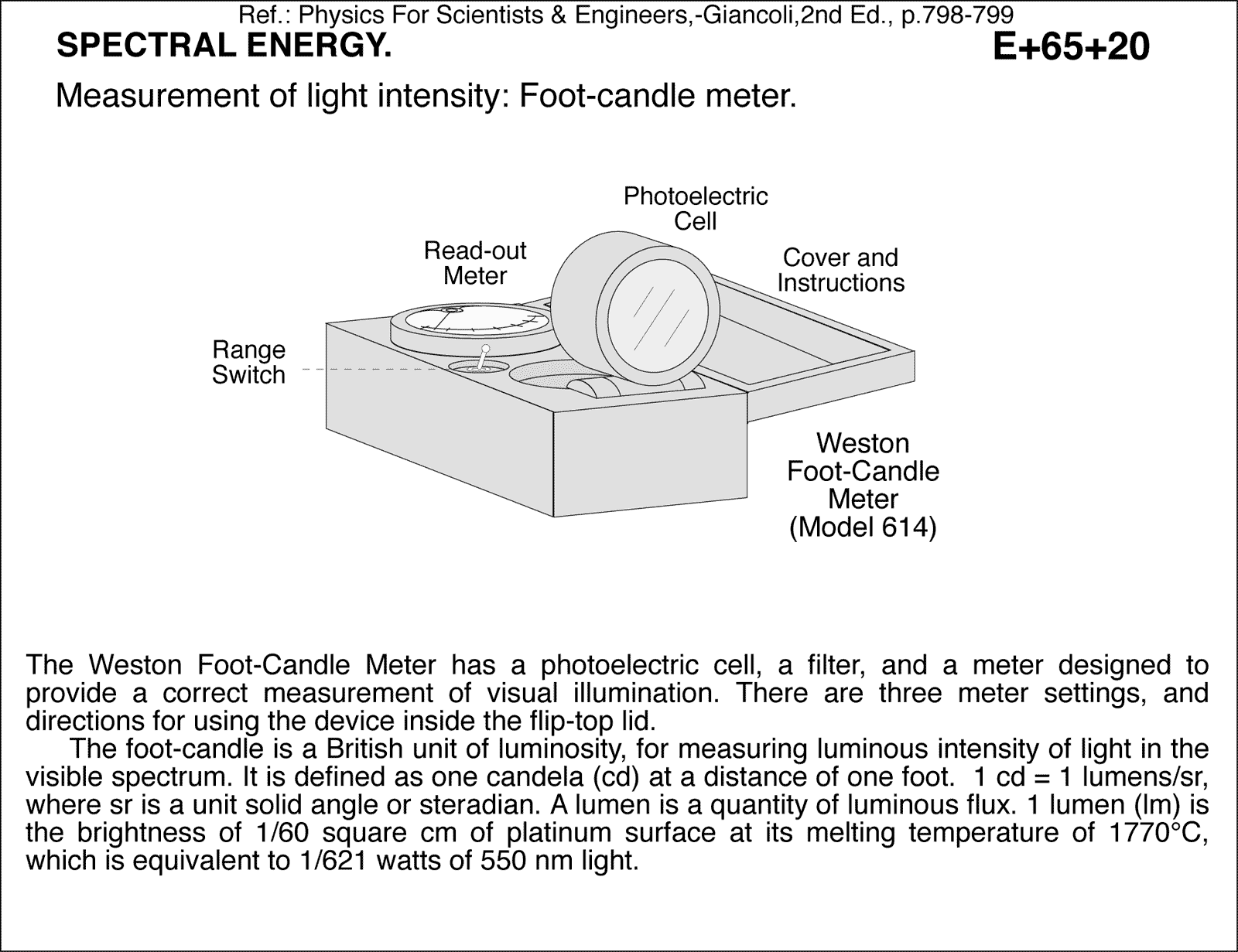 Ref.: Physics For Scientists & Engineers,-Giancoli,2nd Ed., p.798-799

SPECTRAL ENERGY.

E+65+20

Measurement of light intensity: Foot-candle meter.

Photoelectric Cell

Read-out Meter

Cover and Instructions

Range Switch

Weston Foot-Candle Meter (Model 614)

The Weston Foot-Candle Meter has a photoelectric cell, a filter, and a meter designed to provide a correct measurement of visual illumination. There are three meter settings, and directions for using the device inside the flip-top lid.

The foot-candle is a British unit of luminosity, for measuring luminous intensity of light in the visible spectrum. It is defined as one candela (cd) at a distance of one foot. 1 cd = 1 lumens/sr, where sr is a unit solid angle or steradian. A lumen is a quantity of luminous flux. 1 lumen (lm) is the brightness of 1/60 square cm of platinum surface at its melting temperature of 1770°C, which is equivalent to 1/621 watts of 550 nm light.