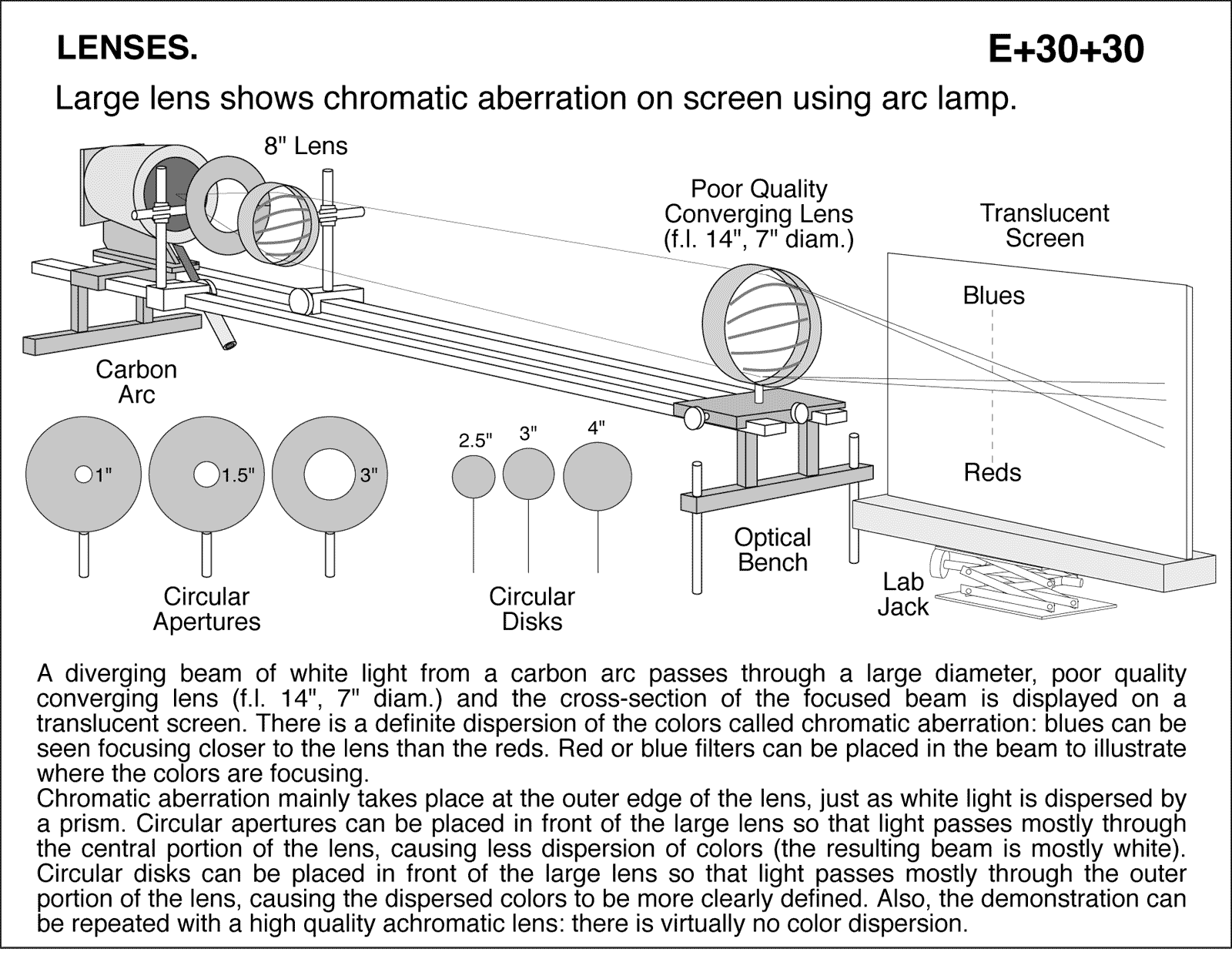 LENSES.

E+30+30

Large lens shows chromatic aberration on screen using arc lamp.

8" Lens

Poor Quality Converging Lens (f.l. 14", 7" diam.)

Translucent Screen

Blues

Reds

Carbon Arc

1"

1.5"

3"

2.5"

3"

4"

Circular Apertures

Circular Disks

Optical Bench

Lab Jack

A diverging beam of white light from a carbon arc passes through a large diameter, poor quality converging lens (f.l. 14", 7" diam.) and the cross-section of the focused beam is displayed on a translucent screen. There is a definite dispersion of the colors called chromatic aberration: blues can be seen focusing closer to the lens than the reds. Red or blue filters can be placed in the beam to illustrate where the colors are focusing.
Chromatic aberration mainly takes place at the outer edge of the lens, just as white light is dispersed by a prism. Circular apertures can be placed in front of the large lens so that light passes mostly through the central portion of the lens, causing less dispersion of colors (the resulting beam is mostly white). Circular disks can be placed in front of the large lens so that light passes mostly through the outer portion of the lens, causing the dispersed colors to be more clearly defined. Also, the demonstration can be repeated with a high quality achromatic lens: there is virtually no color dispersion.