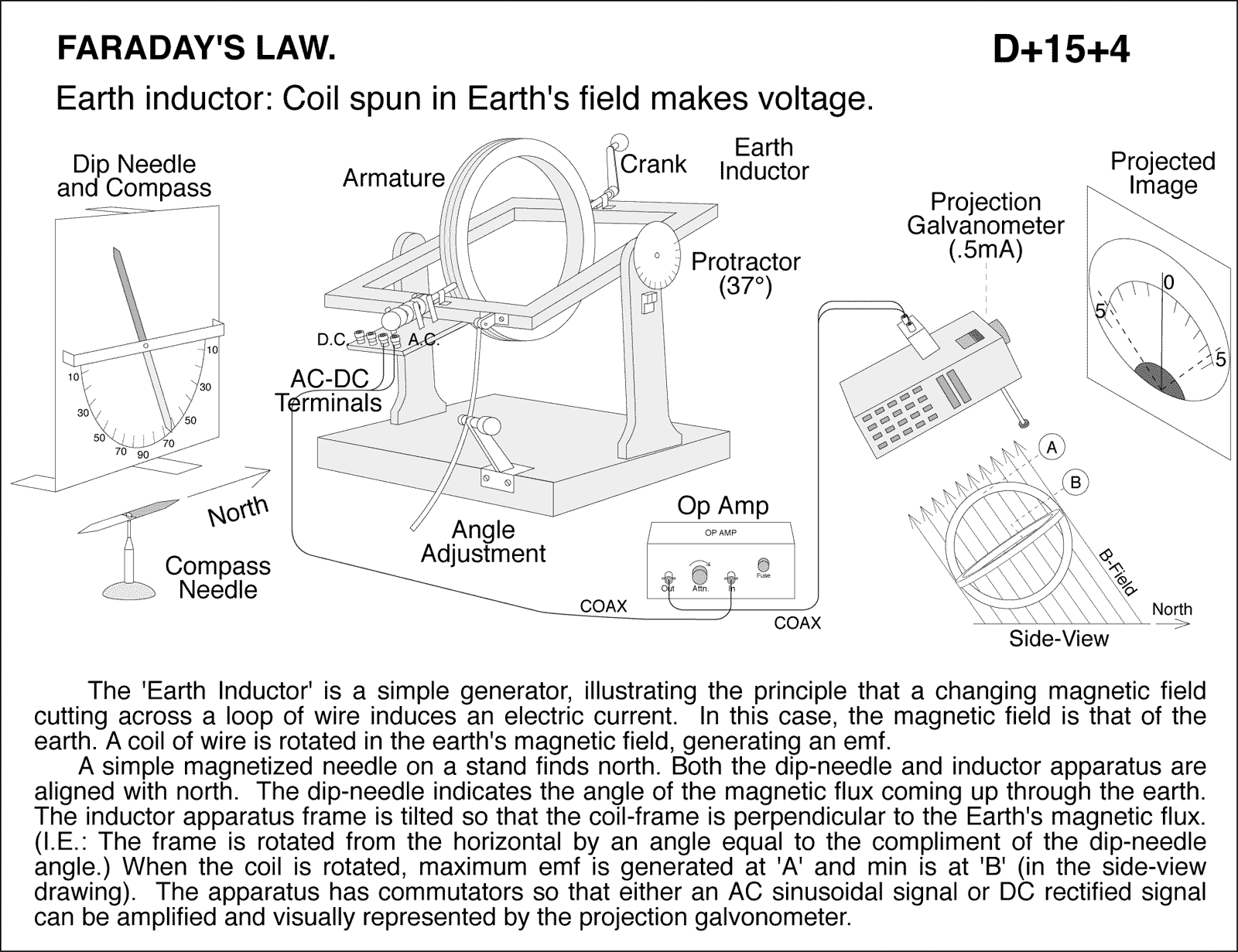 FARADAY'S LAW.

D+15+4

Earth inductor: Coil spun in Earth's field makes voltage.

Dip Needle and Compass

10 10 30 30 50 50 70 70 90

North

Compass Needle

Armature

Crank

Earth Inductor

Protractor (37°)

D.C.

A.C.

AC-DC Terminals

Angle Adjustment

Op Amp

OP AMP

Out Attn. In Fuse

COAX

COAX

Projection Galvanometer (.5mA)

Projected Image

0

5

5

A

B

B-Field

North

Side-View

The 'Earth Inductor' is a simple generator, illustrating the principle that a changing magnetic field cutting across a loop of wire induces an electric current. In this case, the magnetic field is that of the earth. A coil of wire is rotated in the earth's magnetic field, generating an emf.

A simple magnetized needle on a stand finds north. Both the dip-needle and inductor apparatus are aligned with north. The dip-needle indicates the angle of the magnetic flux coming up through the earth. The inductor apparatus frame is tilted so that the coil-frame is perpendicular to the Earth's magnetic flux. (I.E.: The frame is rotated from the horizontal by an angle equal to the compliment of the dip-needle angle.) When the coil is rotated, maximum emf is generated at 'A' and min is at 'B' (in the side-view drawing). The apparatus has commutators so that either an AC sinusoidal signal or DC rectified signal can be amplified and visually represented by the projection galvonometer.