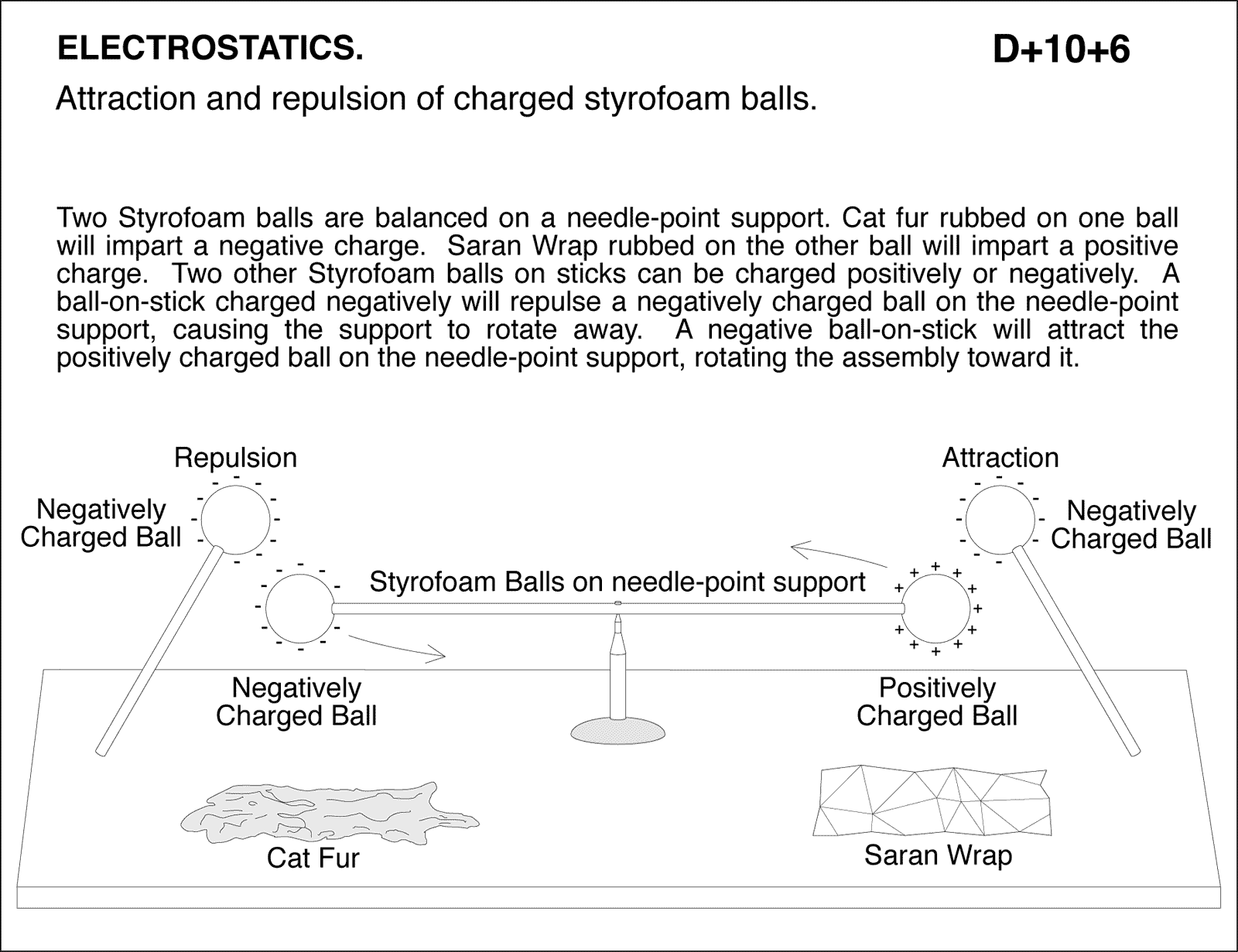 ELECTROSTATICS.

D+10+6

Attraction and repulsion of charged styrofoam balls.

Two Styrofoam balls are balanced on a needle-point support. Cat fur rubbed on one ball will impart a negative charge. Saran Wrap rubbed on the other ball will impart a positive charge. Two other Styrofoam balls on sticks can be charged positively or negatively. A ball-on-stick charged negatively will repulse a negatively charged ball on the needle-point support, causing the support to rotate away. A negative ball-on-stick will attract the positively charged ball on the needle-point support, rotating the assembly toward it.

Repulsion

Negatively Charged Ball

Attraction

Negatively Charged Ball

Styrofoam Balls on needle-point support

Negatively Charged Ball

Positively Charged Ball

Cat Fur

Saran Wrap