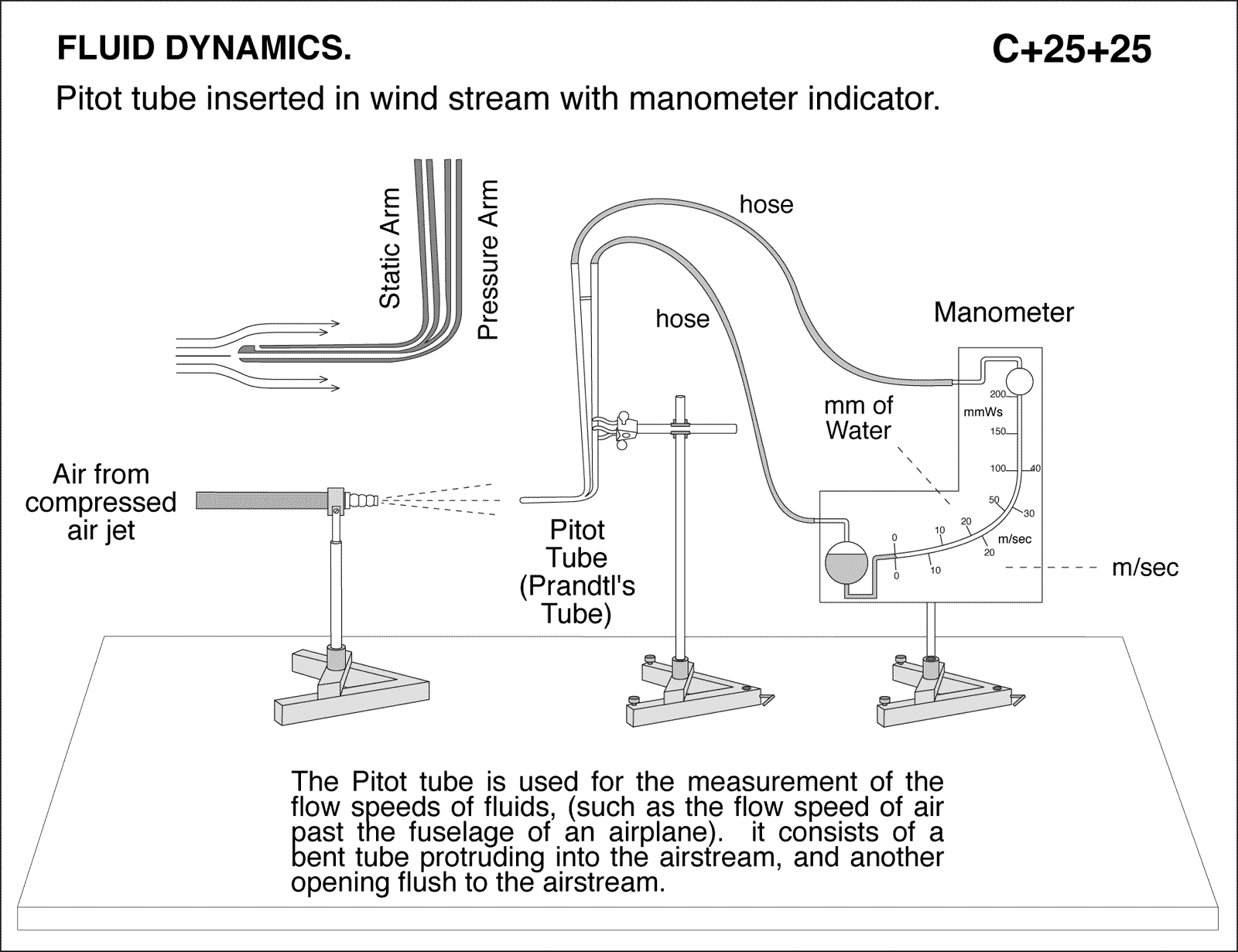 FLUID DYNAMICS.

C+25+25

Pitot tube inserted in wind stream with manometer indicator.

Static Arm

Pressure Arm

hose

hose

Manometer

mm of Water

200

mmWs

150

100

40

50

30

20

10

0

m/sec

20

10

0

m/sec

Air from compressed air jet

Pitot Tube (Prandtl's Tube)

The Pitot tube is used for the measurement of the flow speeds of fluids, (such as the flow speed of air past the fuselage of an airplane). it consists of a bent tube protruding into the airstream, and another opening flush to the airstream.