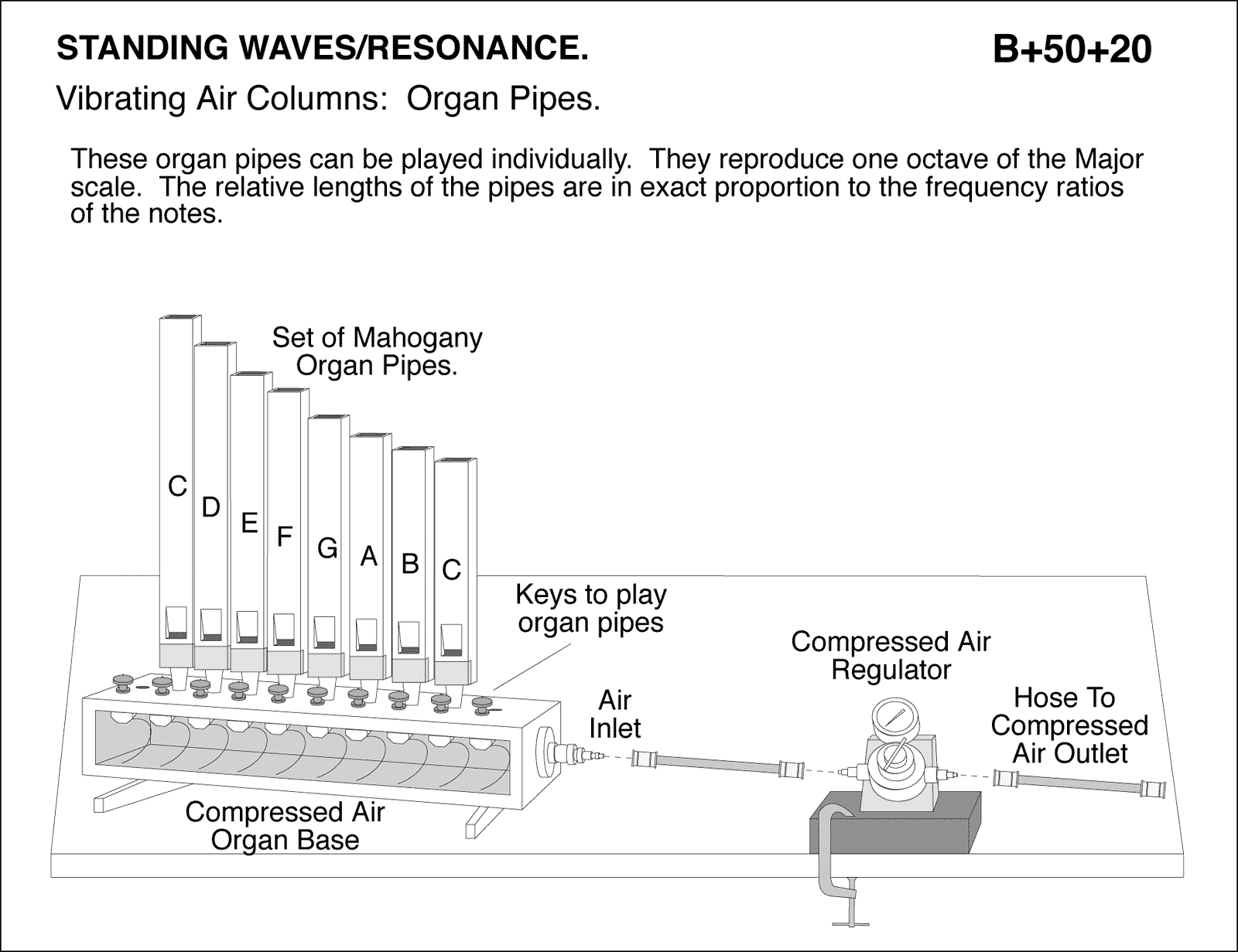 STANDING WAVES/RESONANCE.

B+50+20

Vibrating Air Columns: Organ Pipes.

These organ pipes can be played individually. They reproduce one octave of the Major scale. The relative lengths of the pipes are in exact proportion to the frequency ratios of the notes.

Set of Mahogany Organ Pipes.

C D E F G A B C

Keys to play organ pipes

Compressed Air Regulator

Air Inlet

Hose To Compressed Air Outlet

Compressed Air Organ Base