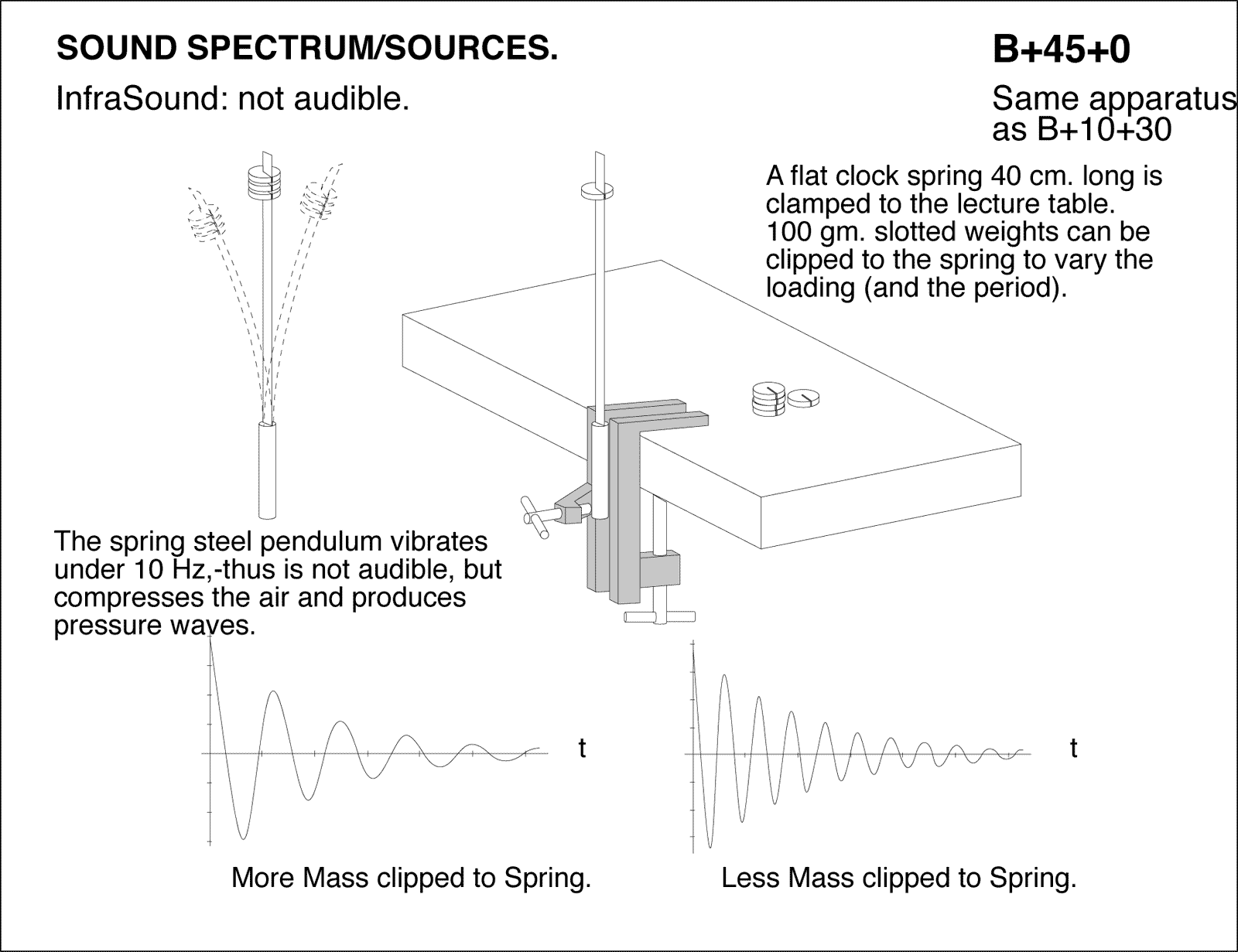 SOUND SPECTRUM/SOURCES.

B+45+0

InfraSound: not audible.

Same apparatus as B+10+30

A flat clock spring 40 cm. long is clamped to the lecture table. 100 gm. slotted weights can be clipped to the spring to vary the loading (and the period).

The spring steel pendulum vibrates under 10 Hz,-thus is not audible, but compresses the air and produces pressure waves.

t

t

More Mass clipped to Spring.

Less Mass clipped to Spring.