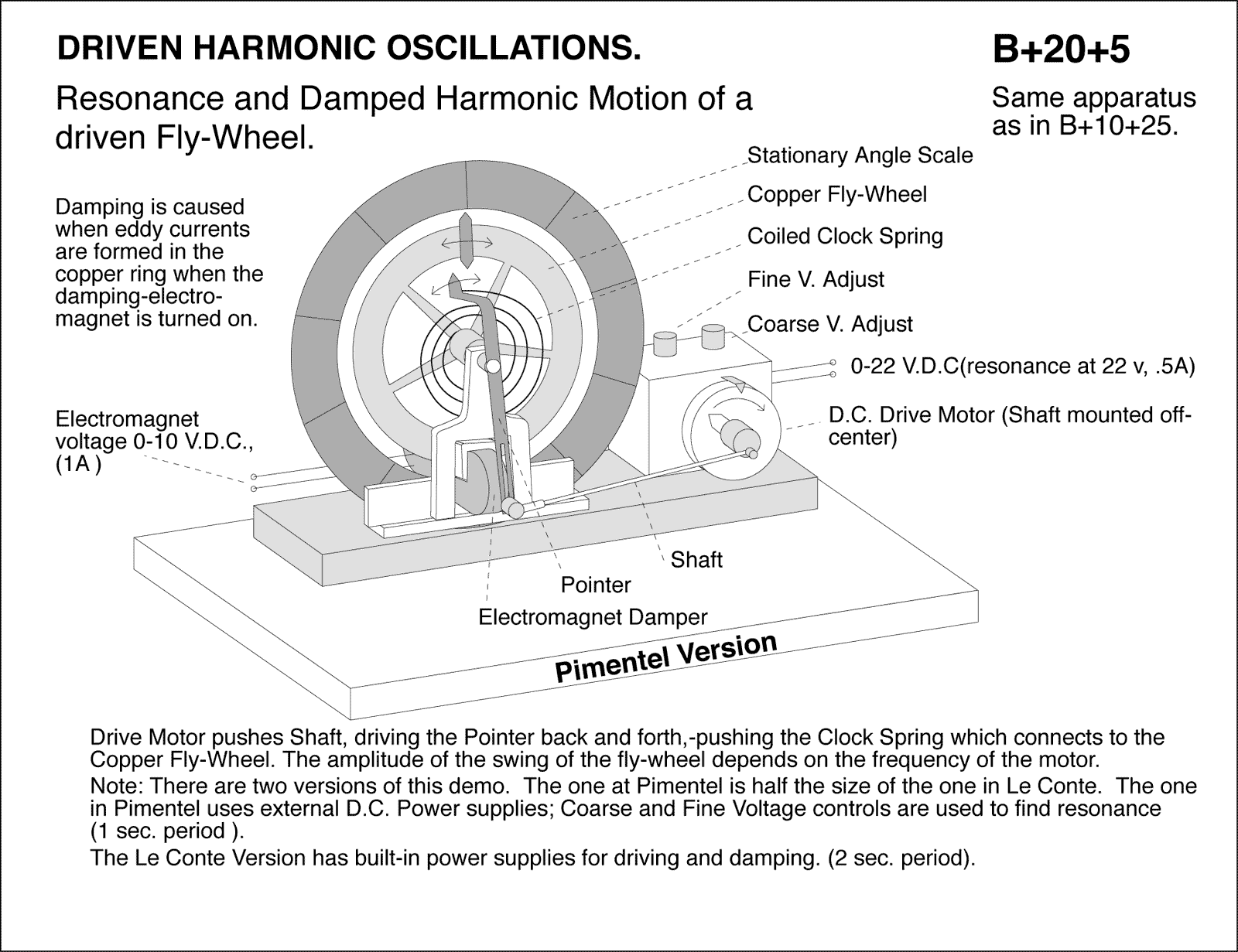 DRIVEN HARMONIC OSCILLATIONS.

B+20+5

Resonance and Damped Harmonic Motion of a driven Fly-Wheel.

Same apparatus as in B+10+25.

Damping is caused when eddy currents are formed in the copper ring when the damping-electromagnet is turned on.

Stationary Angle Scale

Copper Fly-Wheel

Coiled Clock Spring

Fine V. Adjust

Coarse V. Adjust

0-22 V.D.C(resonance at 22 v, .5A)

D.C. Drive Motor (Shaft mounted off-center)

Electromagnet voltage 0-10 V.D.C., (1A )

Shaft

Pointer

Electromagnet Damper

Pimentel Version

Drive Motor pushes Shaft, driving the Pointer back and forth,-pushing the Clock Spring which connects to the Copper Fly-Wheel. The amplitude of the swing of the fly-wheel depends on the frequency of the motor.

Note: There are two versions of this demo. The one at Pimentel is half the size of the one in Le Conte. The one in Pimentel uses external D.C. Power supplies; Coarse and Fine Voltage controls are used to find resonance (1 sec. period ).

The Le Conte Version has built-in power supplies for driving and damping. (2 sec. period).