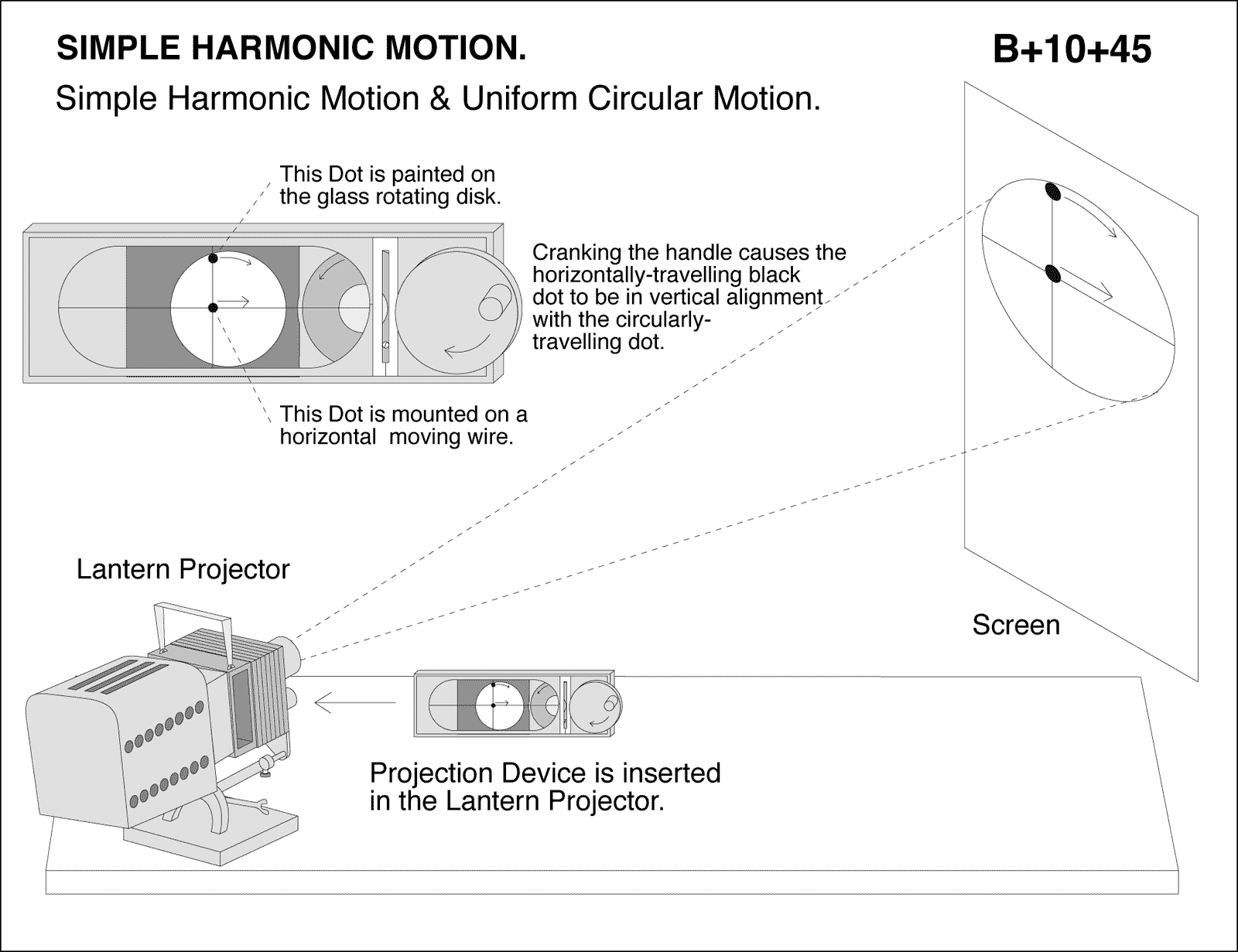 SIMPLE HARMONIC MOTION.

B+10+45

Simple Harmonic Motion & Uniform Circular Motion.

This Dot is painted on the glass rotating disk.

Cranking the handle causes the horizontally-travelling black dot to be in vertical alignment with the circularly-travelling dot.

This Dot is mounted on a horizontal moving wire.

Lantern Projector

Screen

Projection Device is inserted in the Lantern Projector.