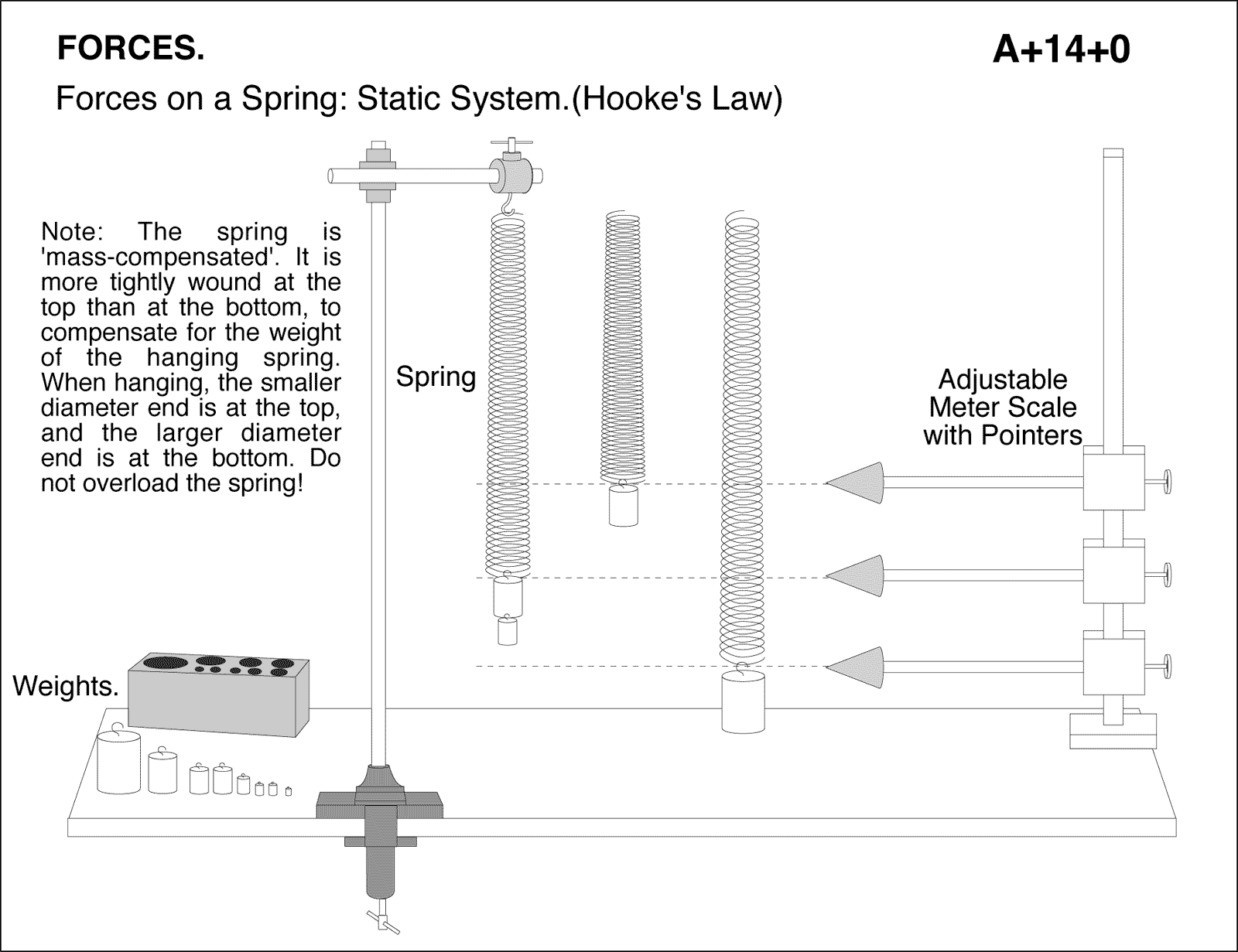 FORCES.

A+14+0

Forces on a Spring: Static System.(Hooke's Law)

Note: The spring is 'mass-compensated'. It is more tightly wound at the top than at the bottom, to compensate for the weight of the hanging spring. When hanging, the smaller diameter end is at the top, and the larger diameter end is at the bottom. Do not overload the spring!

Spring

Adjustable Meter Scale with Pointers

Weights.